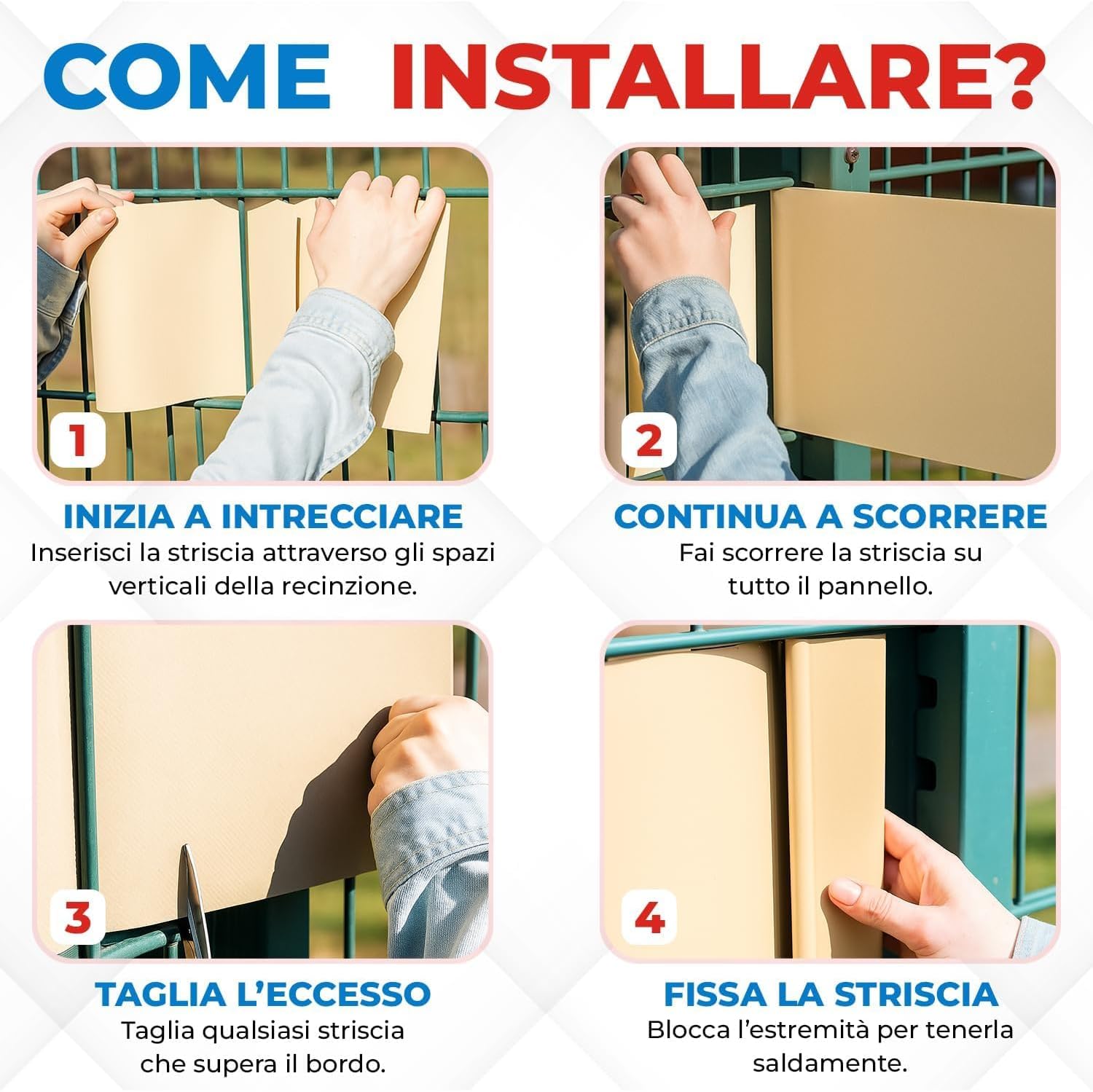 COME INSTALLARE?

1

INIZIA A INTRECCIARE
Inserisci la striscia attraverso gli spazi verticali della recinzione.

2

CONTINUA A SCORRERE
Fai scorrere la striscia su tutto il pannello.

3

TAGLIA L'ECCESSO
Taglia qualsiasi striscia che supera il bordo.

4

FISSA LA STRISCIA
Blocca l'estremità per tenerla saldamente.