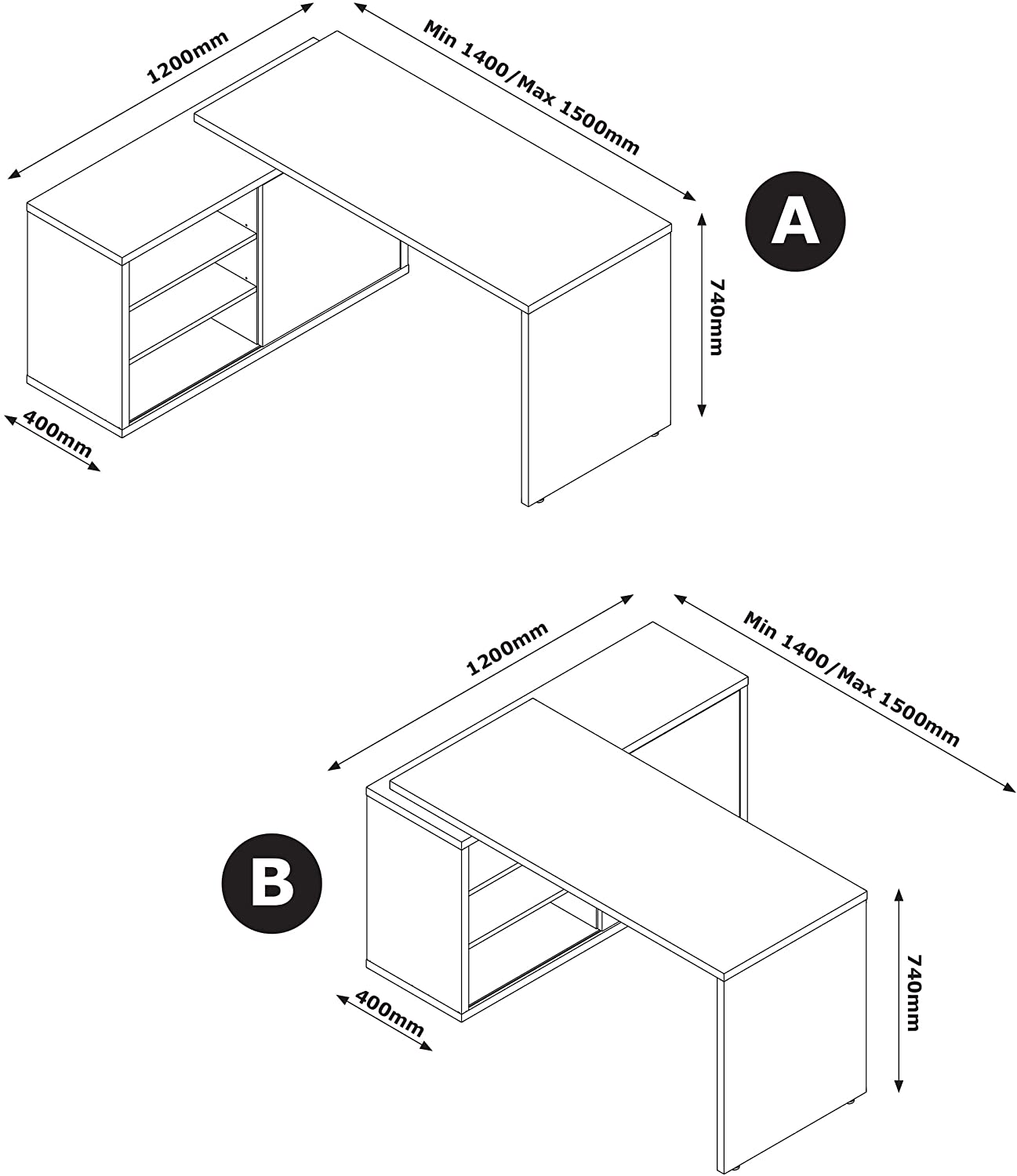 1200mm

Min 1400/Max 1500mm

A

740mm

400mm

1200mm

Min 1400/Max 1500mm

B

740mm

400mm