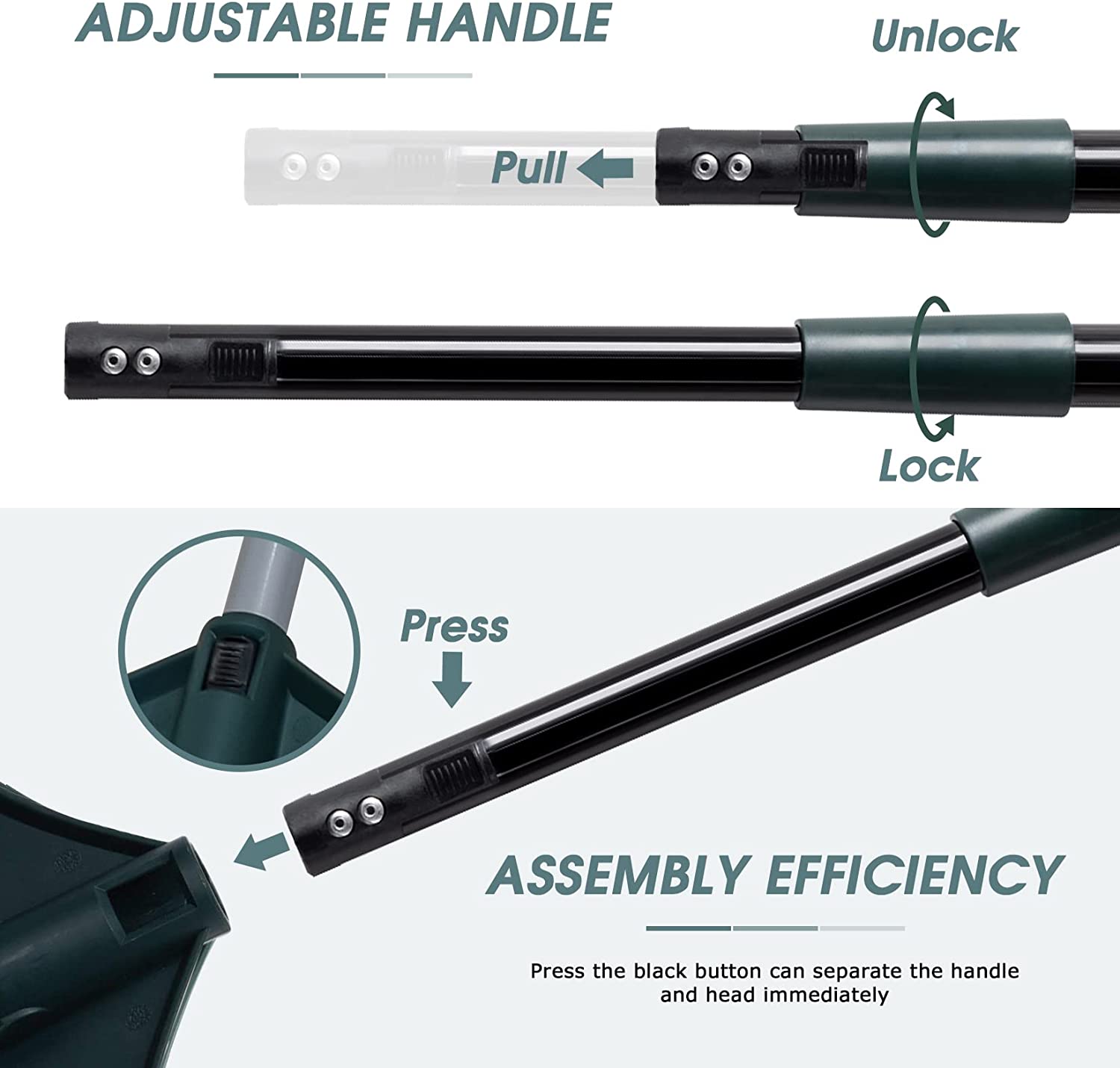 ADJUSTABLE HANDLE

Unlock

Pull

Lock

Press

ASSEMBLY EFFICIENCY

Press the black button can separate the handle and head immediately