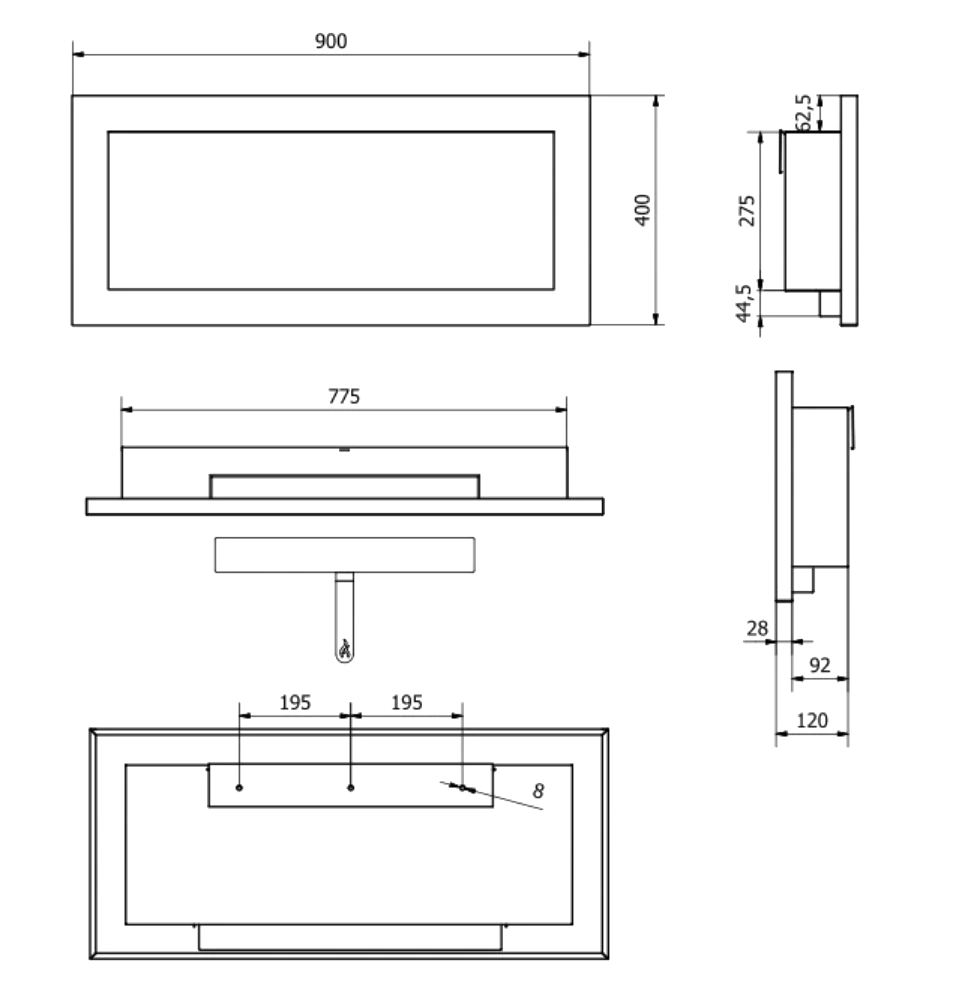 900

400

62,5

275

44,5

775

28

92

120

195

195

8