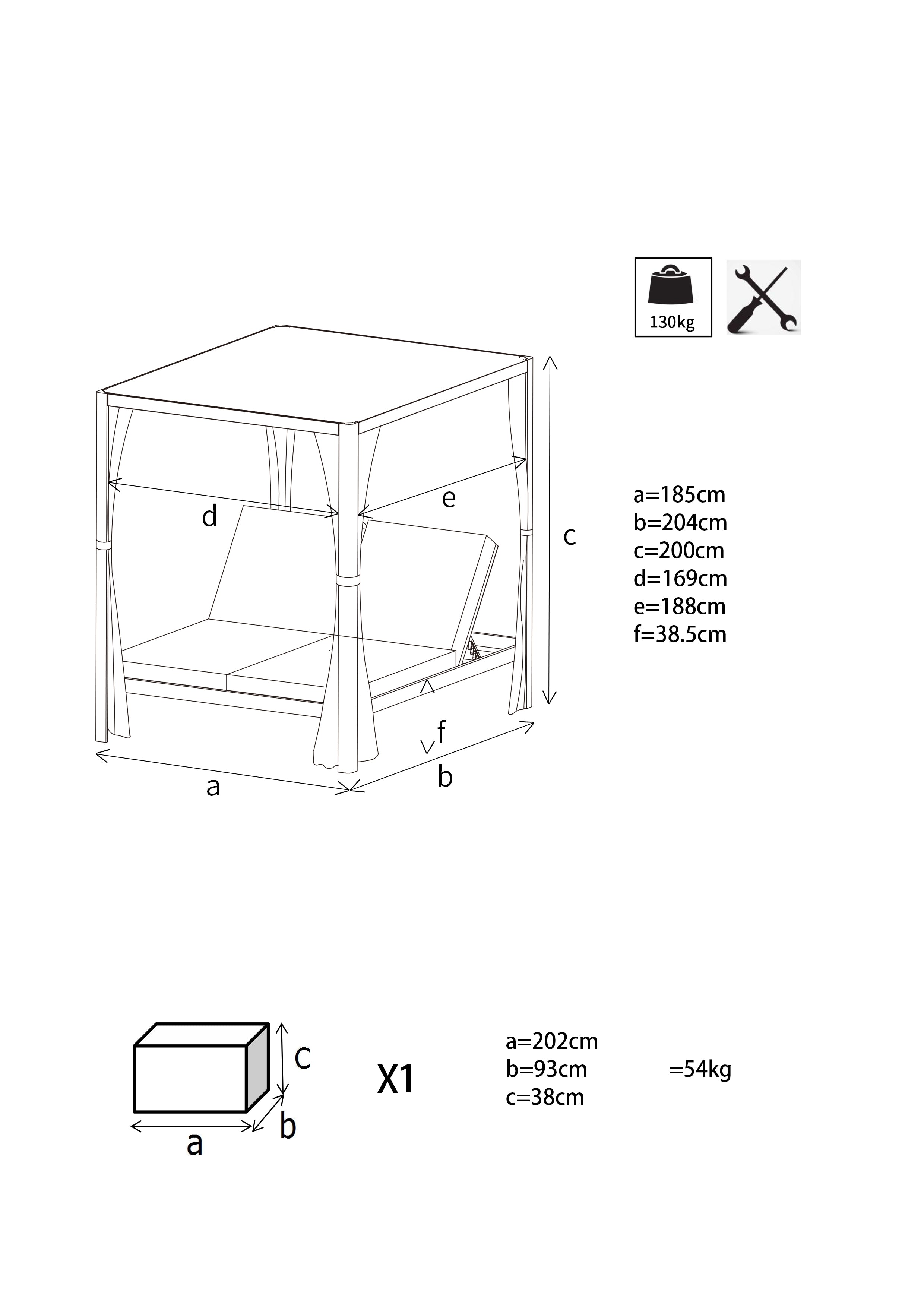 130kg

d

e

c

f

a

b

a=185cm
b=204cm
c=200cm
d=169cm
e=188cm
f=38.5cm

c

b

a

X1

a=202cm
b=93cm
c=38cm

=54kg